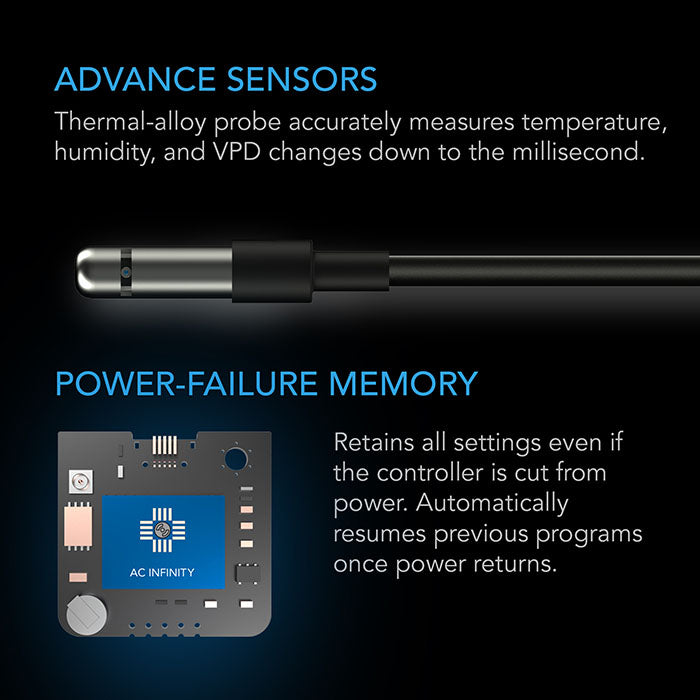 ADVANCE SENSORS

Thermal-alloy probe accurately measures temperature, humidity, and VPD changes down to the millisecond.

POWER-FAILURE MEMORY

AC INFINITY

Retains all settings even if the controller is cut from power. Automatically resumes previous programs once power returns.