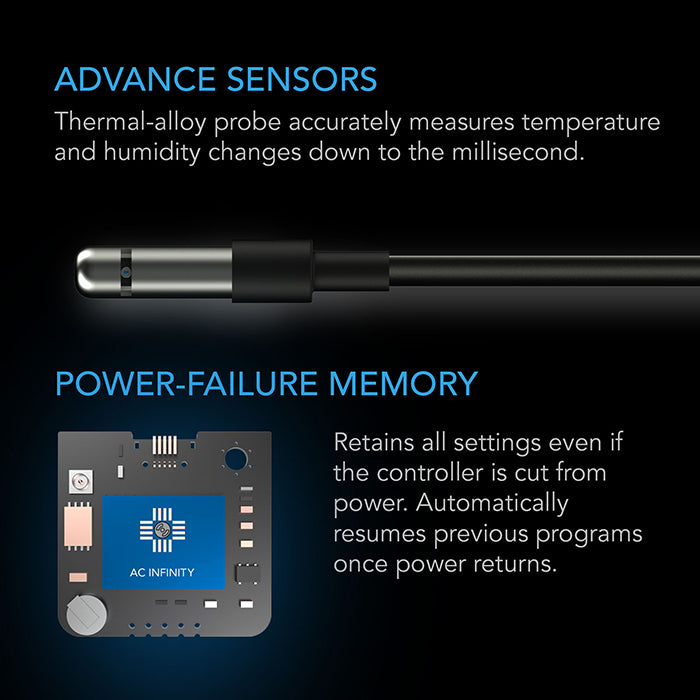 ADVANCE SENSORS

Thermal-alloy probe accurately measures temperature and humidity changes down to the millisecond.

POWER-FAILURE MEMORY

AC INFINITY

Retains all settings even if the controller is cut from power. Automatically resumes previous programs once power returns.