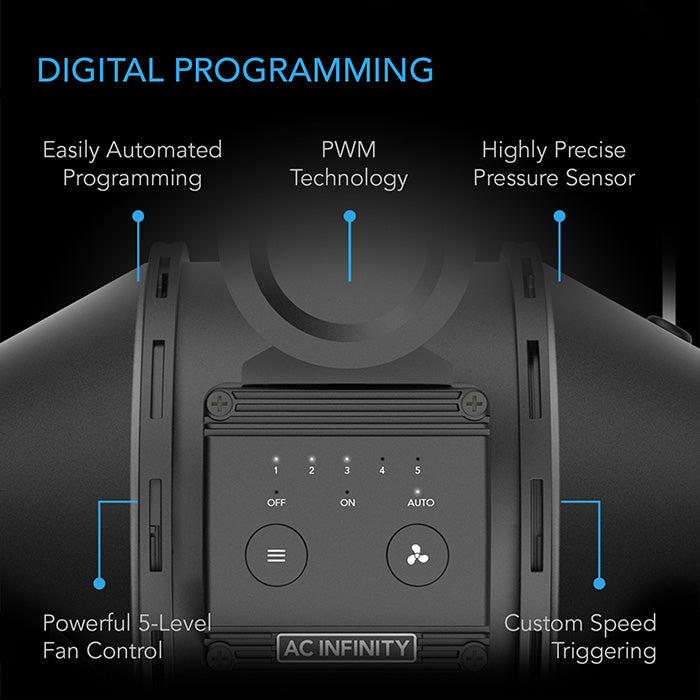 DIGITAL PROGRAMMING

Easily Automated Programming

PWM Technology

Highly Precise Pressure Sensor

1 2 3 4 5

OFF ON AUTO

Powerful 5-Level Fan Control

AC INFINITY

Custom Speed Triggering