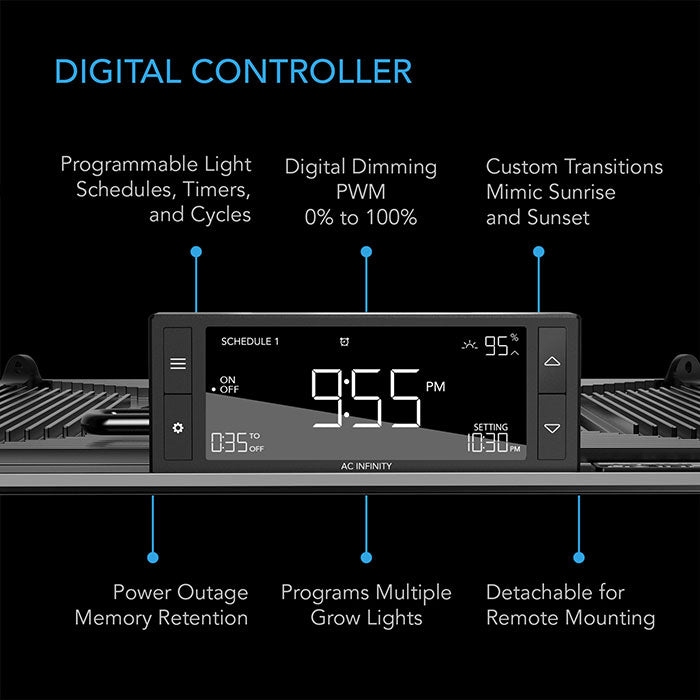 DIGITAL CONTROLLER

Programmable Light Schedules, Timers, and Cycles

Digital Dimming PWM 0% to 100%

Custom Transitions Mimic Sunrise and Sunset

SCHEDULE 1

95 %

ON
OFF

9:55 PM

0:35 TO OFF

SETTING
10:30 PM

AC INFINITY

Power Outage Memory Retention

Programs Multiple Grow Lights

Detachable for Remote Mounting