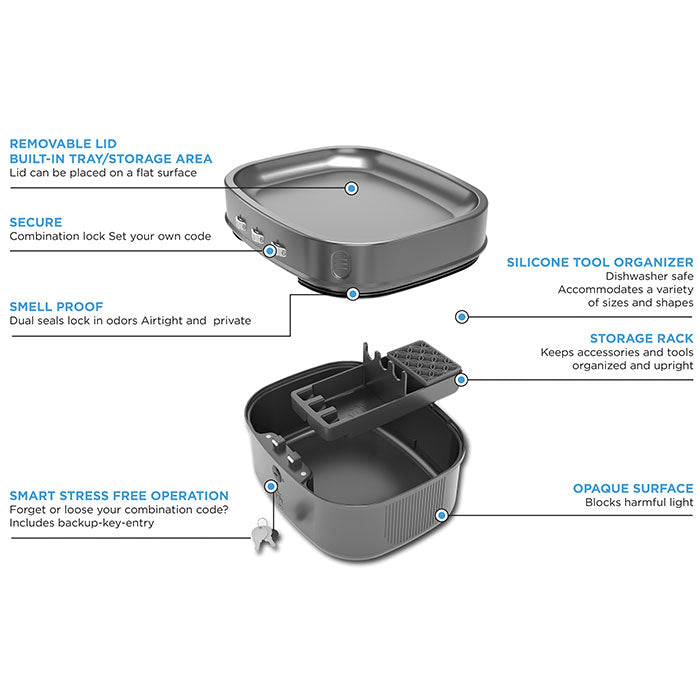 REMOVABLE LID
BUILT-IN TRAY/STORAGE AREA
Lid can be placed on a flat surface

SECURE
Combination lock Set your own code

SMELL PROOF
Dual seals lock in odors Airtight and private

SMART STRESS FREE OPERATION
Forget or loose your combination code?
Includes backup-key-entry

SILICONE TOOL ORGANIZER
Dishwasher safe
Accommodates a variety of sizes and shapes

STORAGE RACK
Keeps accessories and tools organized and upright

OPAQUE SURFACE
Blocks harmful light