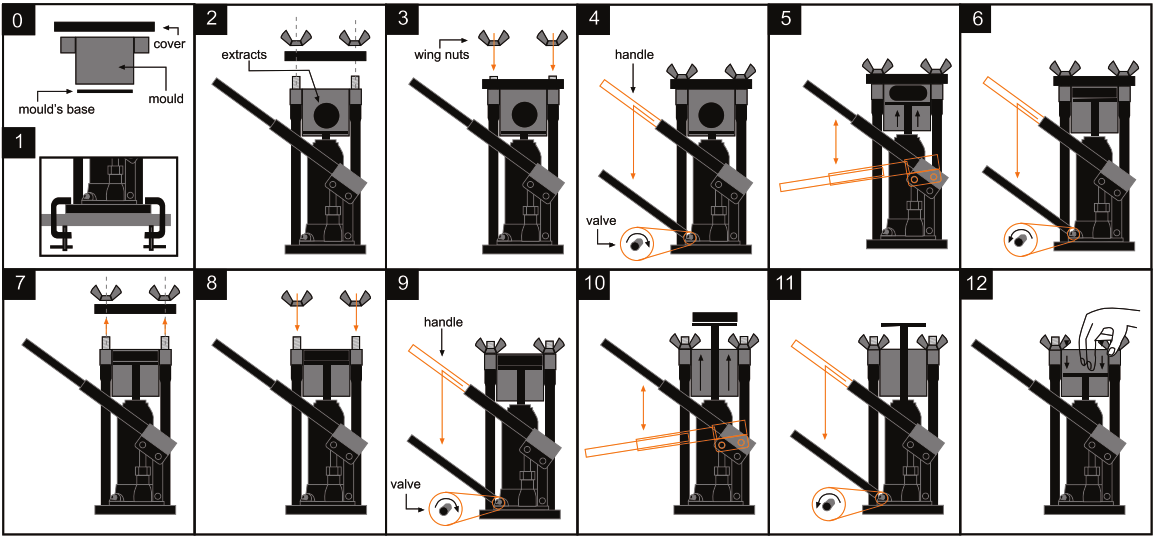 0
cover
mould
mould's base

1

2
extracts

3
wing nuts

4
handle
valve

5

6

7

8

9
handle
valve

10

11

12