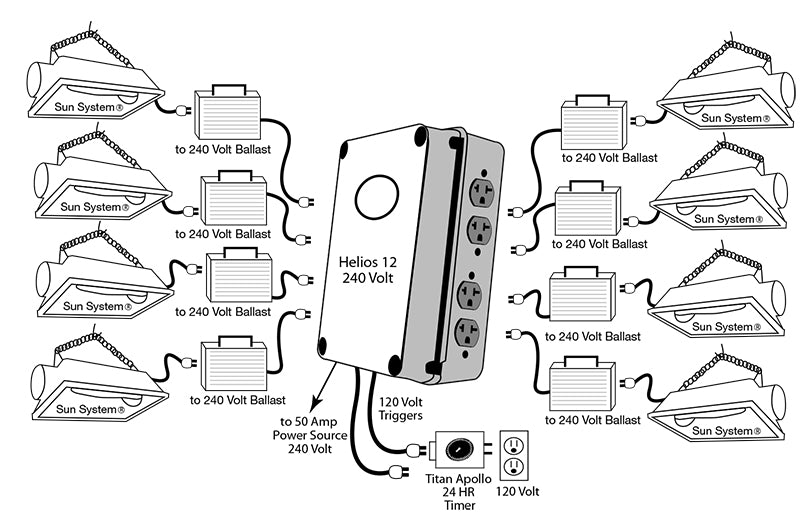 Sun System®

to 240 Volt Ballast

Sun System®

to 240 Volt Ballast

Sun System®

to 240 Volt Ballast

Sun System®

to 240 Volt Ballast

Helios 12
240 Volt

to 50 Amp
Power Source
240 Volt

120 Volt
Triggers

Titan Apollo
24 HR
Timer

120 Volt

Sun System®

to 240 Volt Ballast

Sun System®

to 240 Volt Ballast

Sun System®

to 240 Volt Ballast

Sun System®

to 240 Volt Ballast