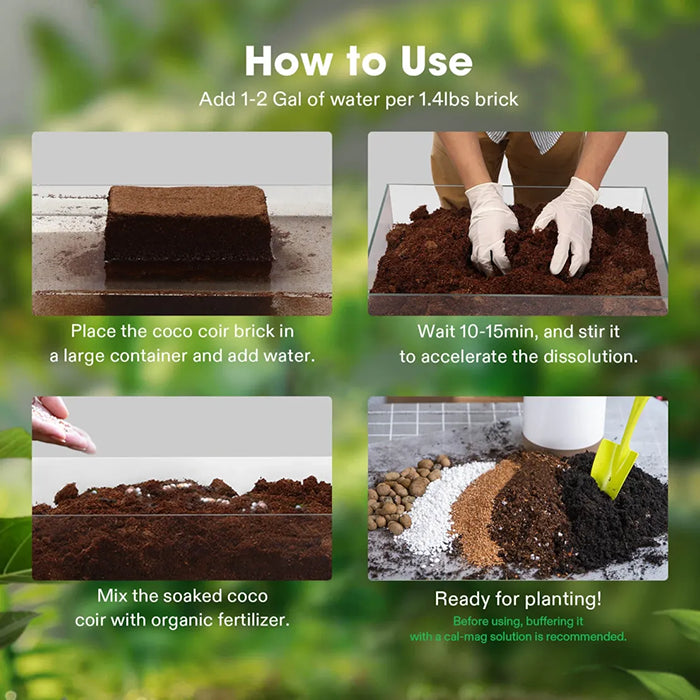 How to Use

Add 1-2 Gal of water per 1.4lbs brick

Place the coco coir brick in a large container and add water.

Wait 10-15min, and stir it to accelerate the dissolution.

Mix the soaked coco coir with organic fertilizer.

Ready for planting!

Before using, buffering it with a cal-mag solution is recommended.