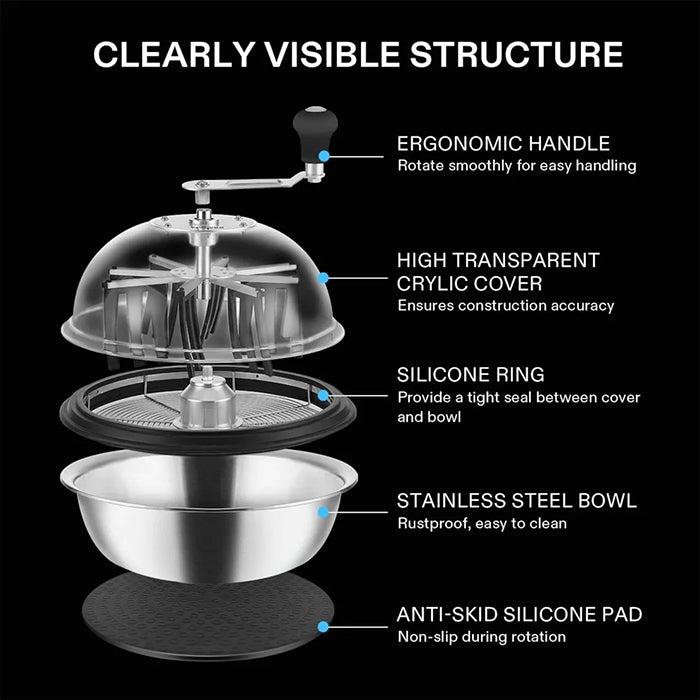 CLEARLY VISIBLE STRUCTURE

ERGONOMIC HANDLE
Rotate smoothly for easy handling

HIGH TRANSPARENT CRYLIC COVER
Ensures construction accuracy

SILICONE RING
Provide a tight seal between cover and bowl

STAINLESS STEEL BOWL
Rustproof, easy to clean

ANTI-SKID SILICONE PAD
Non-slip during rotation