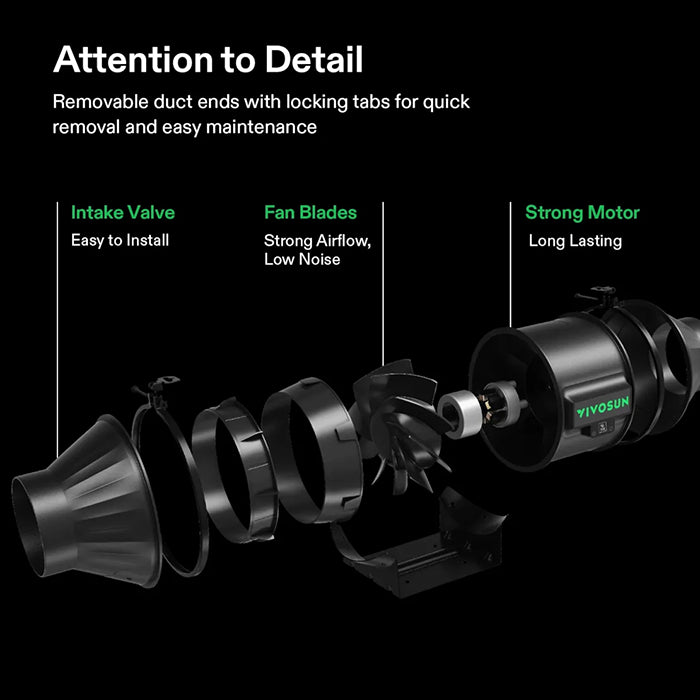 Attention to Detail

Removable duct ends with locking tabs for quick removal and easy maintenance

Intake Valve
Easy to Install

Fan Blades
Strong Airflow, Low Noise

Strong Motor
Long Lasting

VIVOSUN