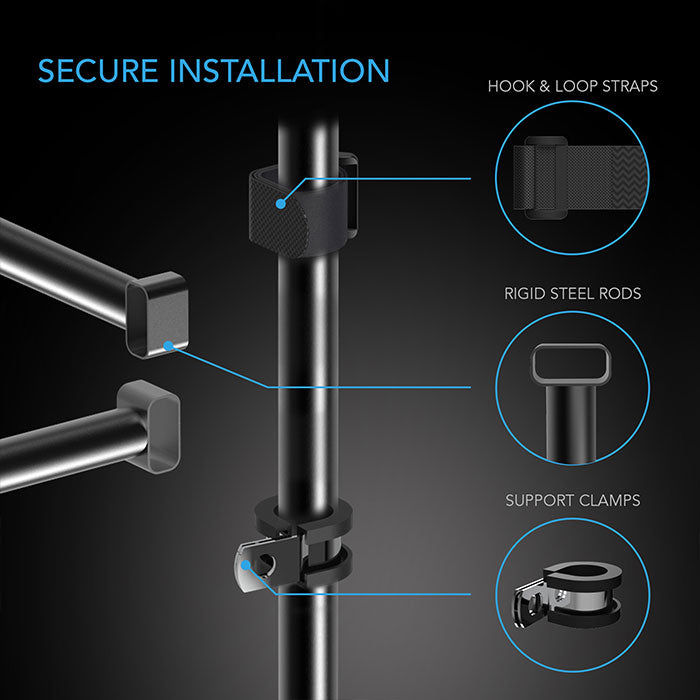 SECURE INSTALLATION

HOOK & LOOP STRAPS

RIGID STEEL RODS

SUPPORT CLAMPS